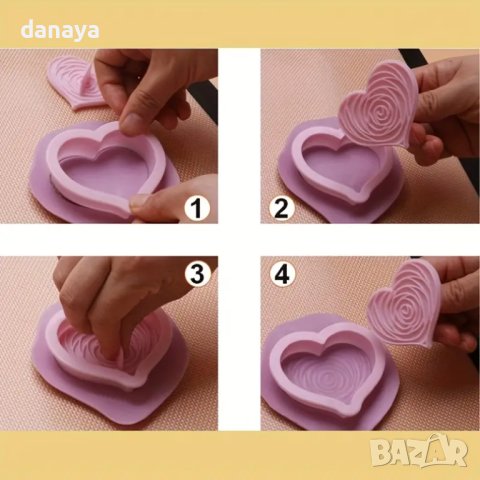 danaya

1

2

3

4

BAZAR