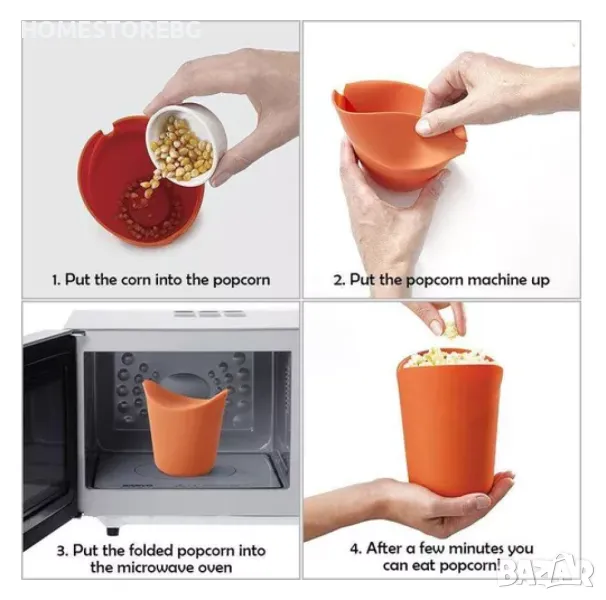 HOMESTOREBG

1. Put the corn into the popcorn

2. Put the popcorn machine up

3. Put the folded popcorn into the microwave oven

4. After a few minutes you can eat popcorn!

BAZAR