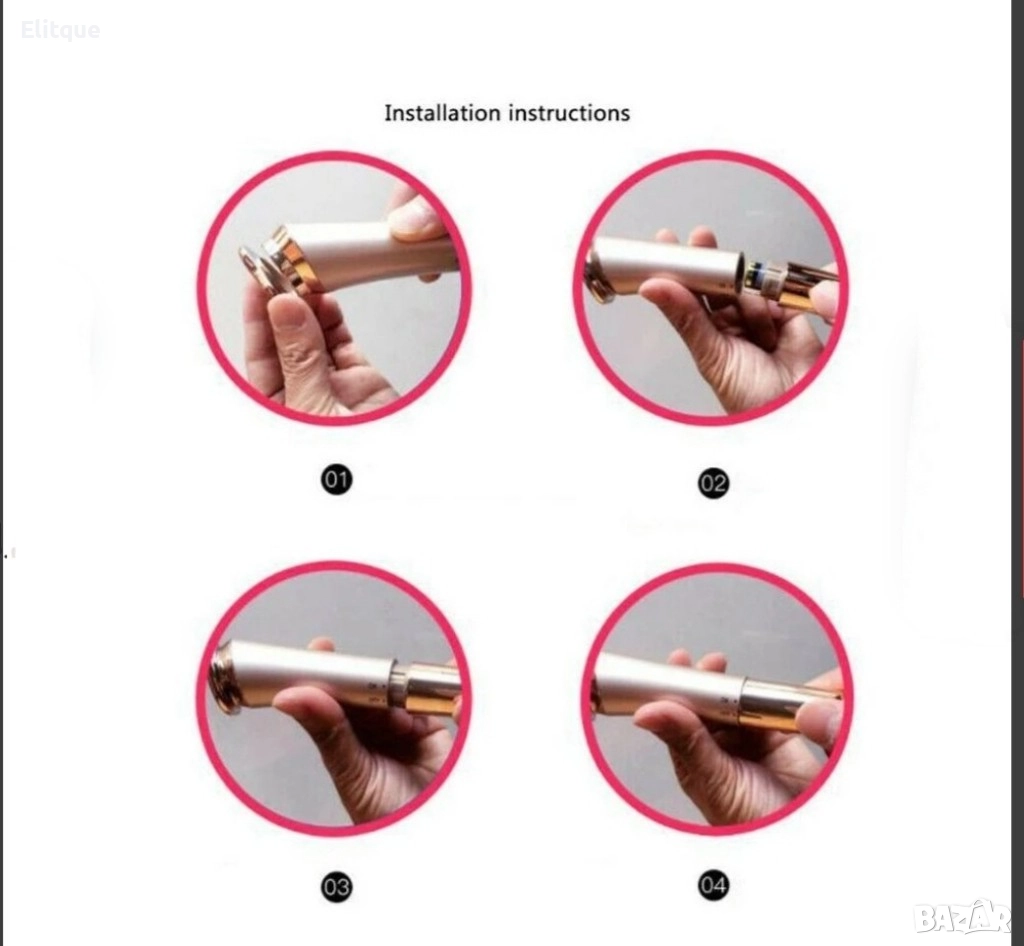 Elitque

Installation instructions

01

02

03

04

BAZAR