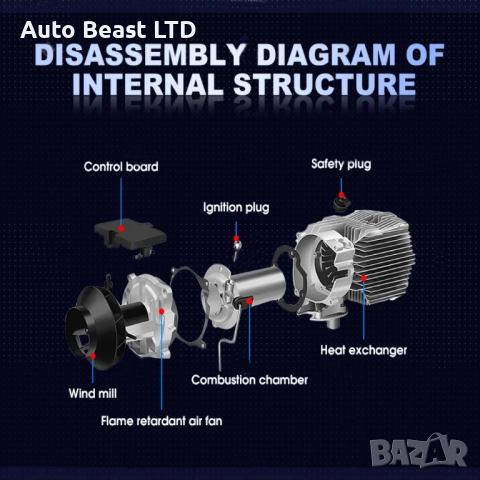 Auto Beast LTD
DISASSEMBLY DIAGRAM OF INTERNAL STRUCTURE

Control board
Safety plug
Ignition plug
Heat exchanger
Combustion chamber
Wind mill
Flame retardant air fan

BAZAR