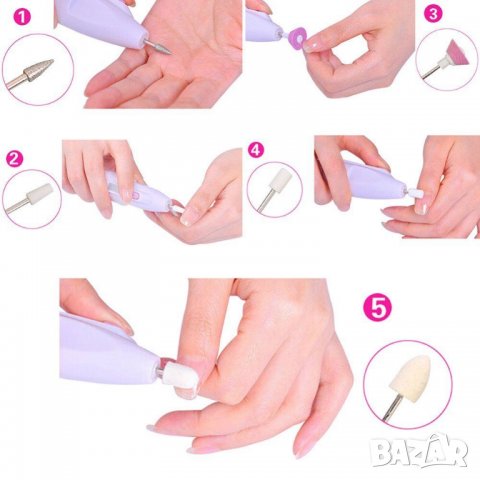 1
3
2
4
5
BAZAR