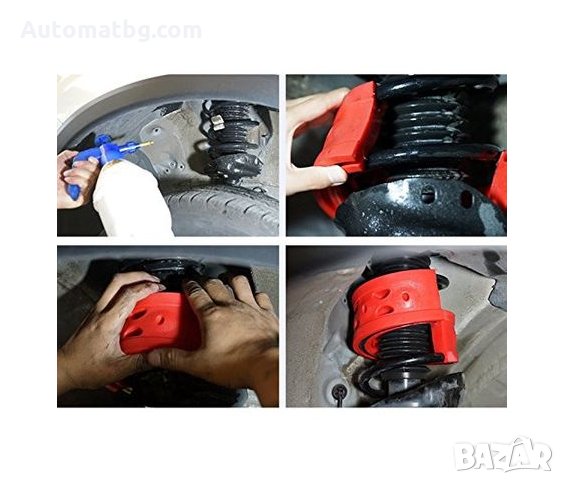 Automatbg.com

BAZAR