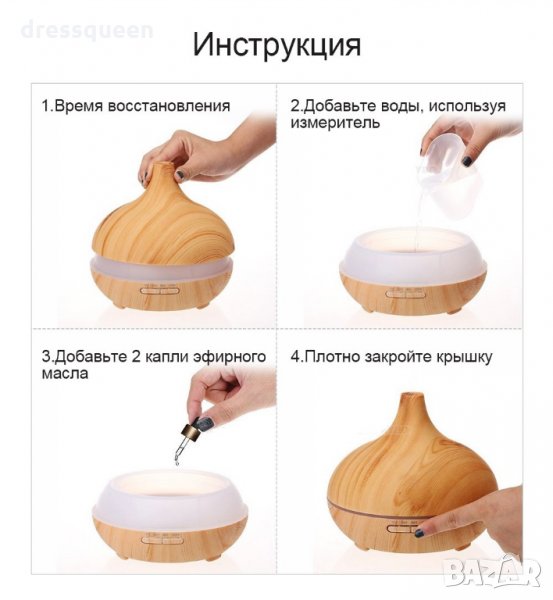 dressqueen

Инструкция

1.Время восстановления

2.Добавьте воды, используя измеритель

3.Добавьте 2 капли эфирного масла

4.Плотно закройте крышку

BAZAR