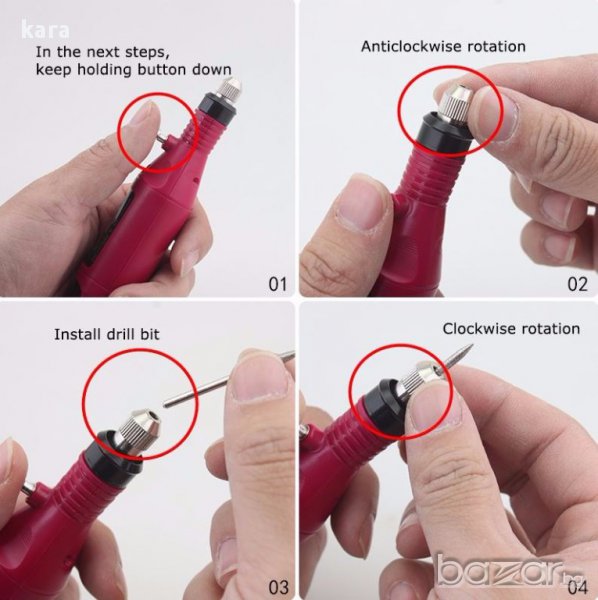 kara

In the next steps, keep holding button down

01

Anticlockwise rotation

02

Install drill bit

03

Clockwise rotation

bazar.bg

04