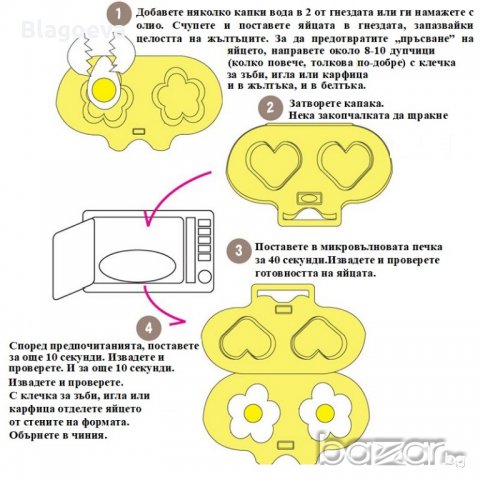 Blagoeva

1 Добавете няколко капки вода в 2 от гнездата или ги намажете с олио. Счупете и поставете яйцата в гнездата, запазвайки целостта на жълтъците. За да предотвратите „пръсване" на яйцето, направете около 8-10 дупчици (колко повече, толкова по-добре) с клечка за зъби, игла или карфица и в жълтъка, и в белтъка.

2 Затворете капака. Нека закопчалката да щракне

3 Поставете в микровълновата печка за 40 секунди.Извадете и проверете готовността на яйцата.

4 Според предпочитанията, поставете за още 10 секунди. Извадете и проверете. И за още 10 секунди. Извадете и проверете. С клечка за зъби, игла или карфица отделете яйцето от стените на формата. Обърнете в чиния.

bazar.bg