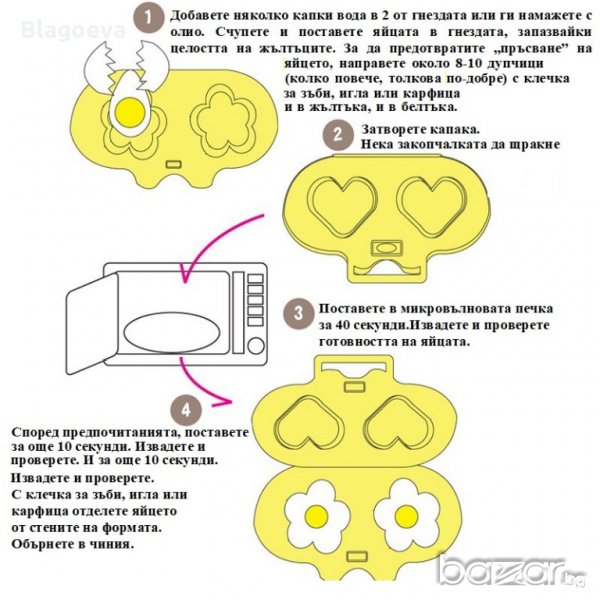 Blagoeva

1 Добавете няколко капки вода в 2 от гнездата или ги намажете с олио. Счупете и поставете яйцата в гнездата, запазвайки целостта на жълтъците. За да предотвратите „пръсване" на яйцето, направете около 8-10 дупчици (колко повече, толкова по-добре) с клечка за зъби, игла или карфица и в жълтъка, и в белтъка.

2 Затворете капака. Нека закопчалката да щракне

3 Поставете в микровълновата печка за 40 секунди.Извадете и проверете готовността на яйцата.

4 Според предпочитанията, поставете за още 10 секунди. Извадете и проверете. И за още 10 секунди. Извадете и проверете. С клечка за зъби, игла или карфица отделете яйцето от стените на формата. Обърнете в чиния.

bazar.bg