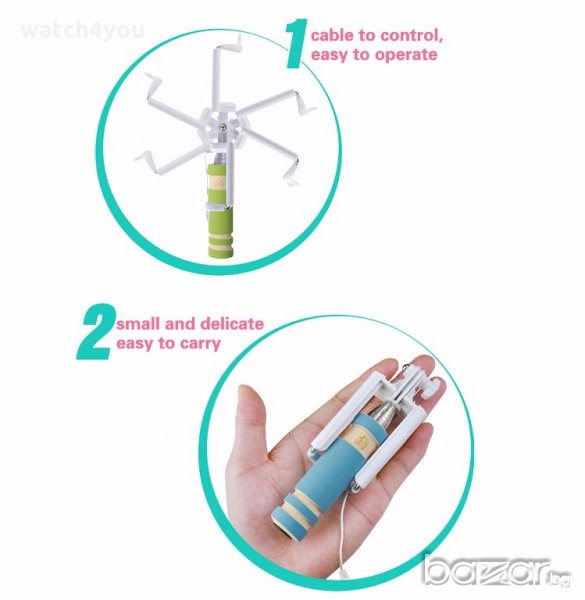 watch4you

1 cable to control, easy to operate

2 small and delicate easy to carry

bazar.bg