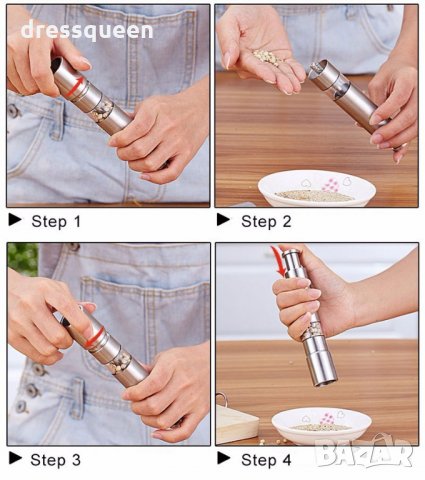 dressqueen

▶ Step 1

▶ Step 2

▶ Step 3

▶ Step 4

BAZAR