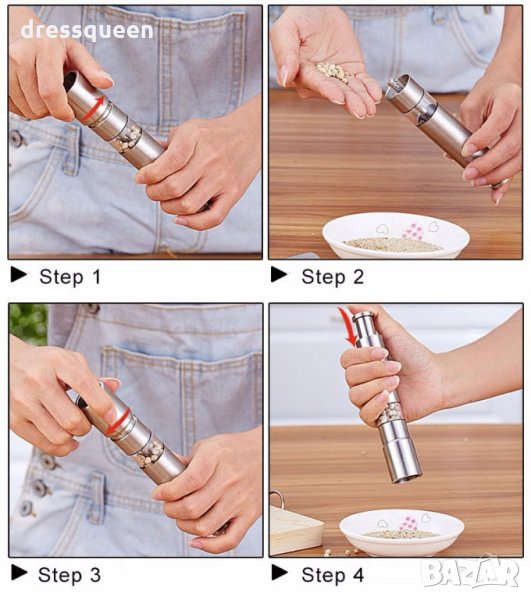 dressqueen

▶ Step 1

▶ Step 2

▶ Step 3

▶ Step 4

BAZAR