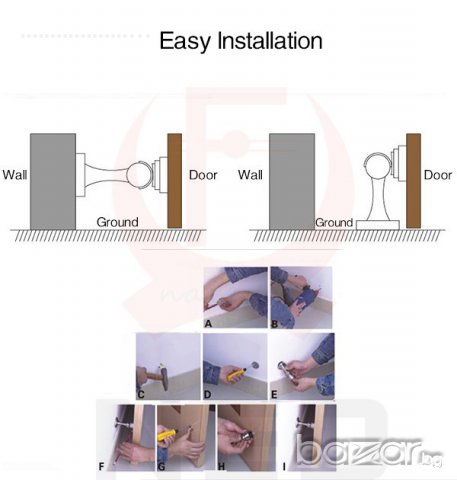 Easy Installation

Wall

Ground

Door

Wall

Ground

Door

A

B

C

D

E

F

G

H

I

bazar.bg