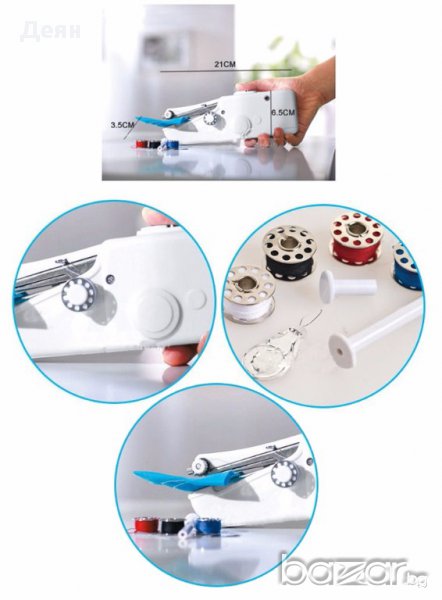 Деян

21CM

6.5CM

3.5CM

bazar.bg