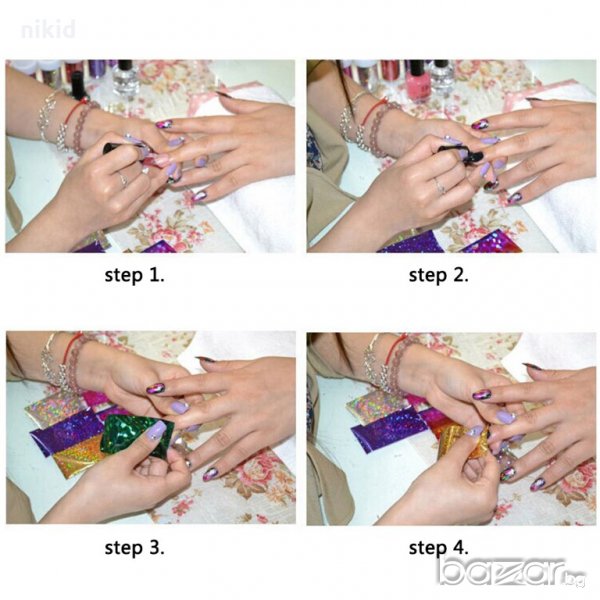 nikid

step 1.

step 2.

step 3.

step 4.

bazar.bg