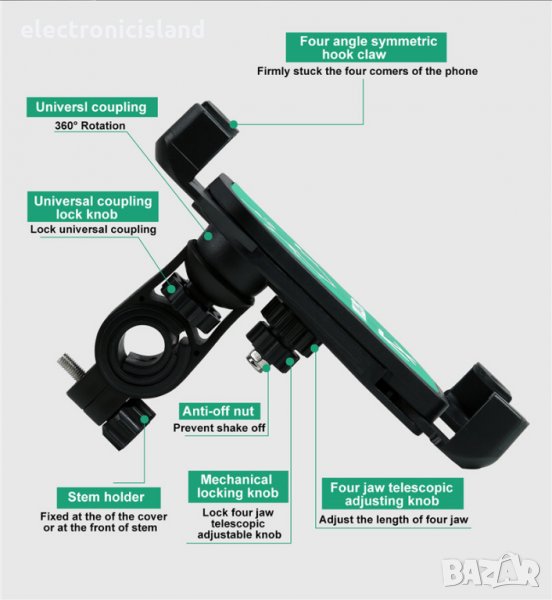 electronicisland

Four angle symmetric hook claw
Firmly stuck the four comers of the phone

Universl coupling
360° Rotation

Universal coupling lock knob
Lock universal coupling

Anti-off nut
Prevent shake off

Stem holder
Fixed at the of the cover or at the front of stem

Mechanical locking knob
Lock four jaw telescopic adjustable knob

Four jaw telescopic adjusting knob
Adjust the length of four jaw

BAZAR