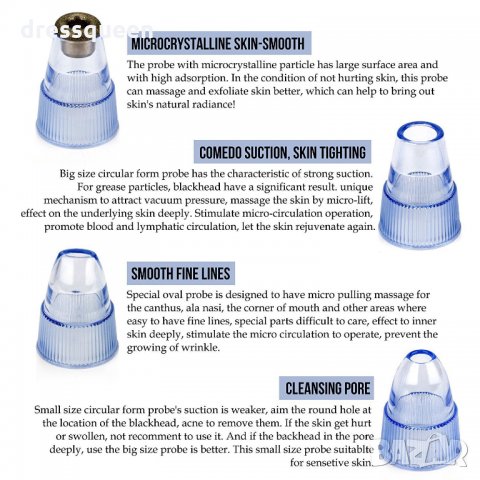 dressqueen

MICROCRYSTALLINE SKIN-SMOOTH

The probe with microcrystalline particle has large surface area and with high adsorption. In the condition of not hurting skin, this probe can massage and exfoliate skin better, which can help to bring out skin's natural radiance!

COMEDO SUCTION, SKIN TIGHTING

Big size circular form probe has the characteristic of strong suction. For grease particles, blackhead have a significant result. unique mechanism to attract vacuum pressure, massage the skin by micro-lift, effect on the underlying skin deeply. Stimulate micro-circulation operation, promote blood and lymphatic circulation, let the skin rejuvenate again.

SMOOTH FINE LINES

Special oval probe is designed to have micro pulling massage for the canthus, ala nasi, the corner of mouth and other areas where easy to have fine lines, special parts difficult to care, effect to inner skin deeply, stimulate the micro circulation to operate, prevent the growing of wrinkle.

CLEANSING PORE

Small size circular form probe's suction is weaker, aim the round hole at the location of the blackhead, acne to remove them. If the skin get hurt or swollen, not recomment to use it. And if the backhead in the pore deeply, use the big size probe is better. This small size probe suitablte for sensetive skin.

BAZAR