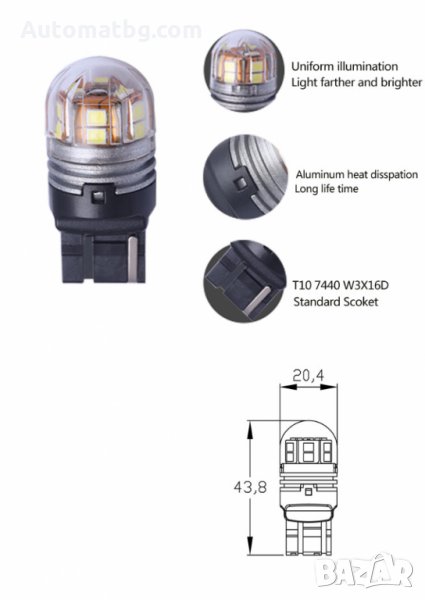 Automatbg.com

Uniform illumination
Light farther and brighter

Aluminum heat disspation
Long life time

T10 7440 W3X16D
Standard Scoket

20,4

43,8

BAZAR