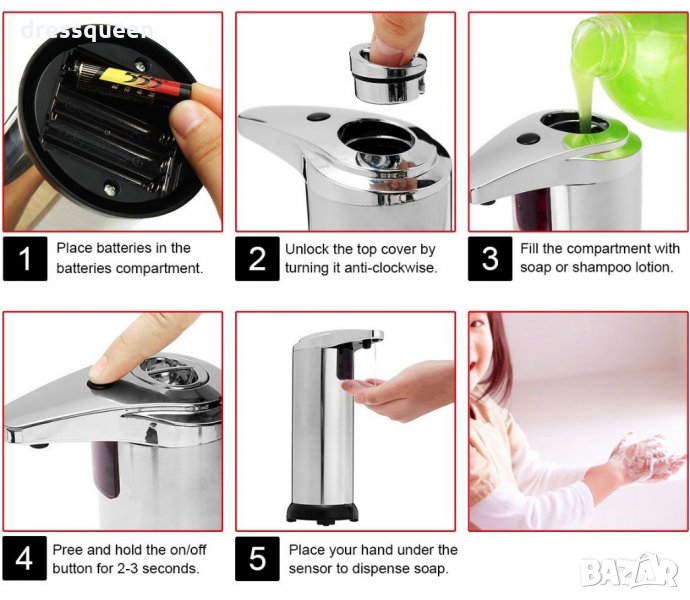 dressqueen

1 Place batteries in the batteries compartment.

2 Unlock the top cover by turning it anti-clockwise.

3 Fill the compartment with soap or shampoo lotion.

4 Pree and hold the on/off button for 2-3 seconds.

5 Place your hand under the sensor to dispense soap.

BAZAR