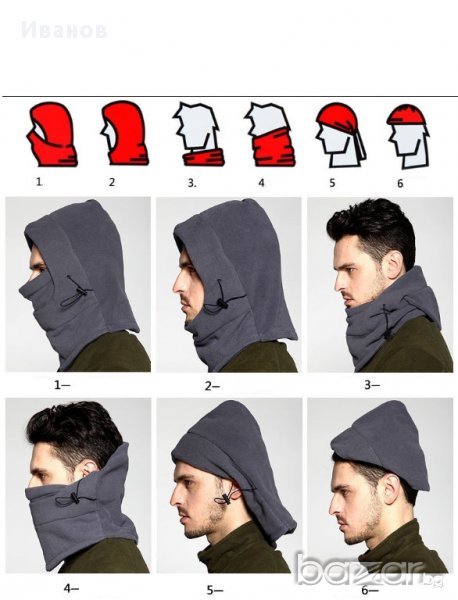 Иванов

1. 2 3. 4 5 6

1— 2— 3—

4— 5— 6—

bazar.bg